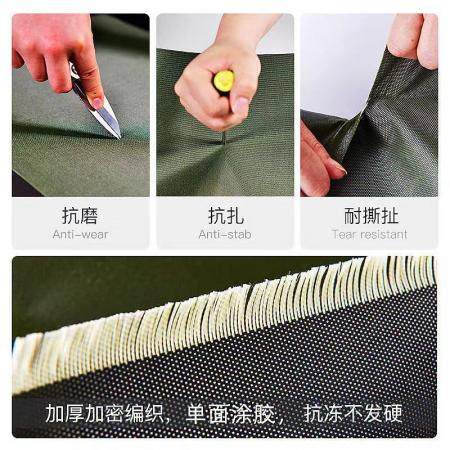 抗磨
Anti-wear

抗扎
Anti-stab

耐撕扯
Tear resistant

加厚加密编织，单面涂胶，抗冻不发硬