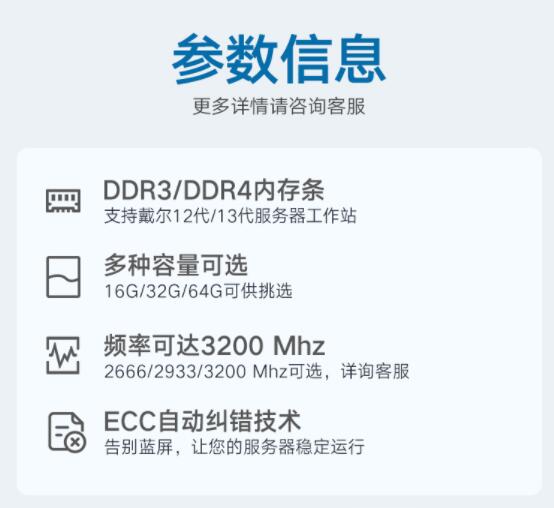 参数信息
更多详情请咨询客服

DDR3/DDR4内存条
支持戴尔12代/13代服务器工作站

多种容量可选
16G/32G/64G可供挑选

频率可达3200 Mhz
2666/2933/3200 Mhz可选，详询客服

ECC自动纠错技术
告别蓝屏，让您的服务器稳定运行