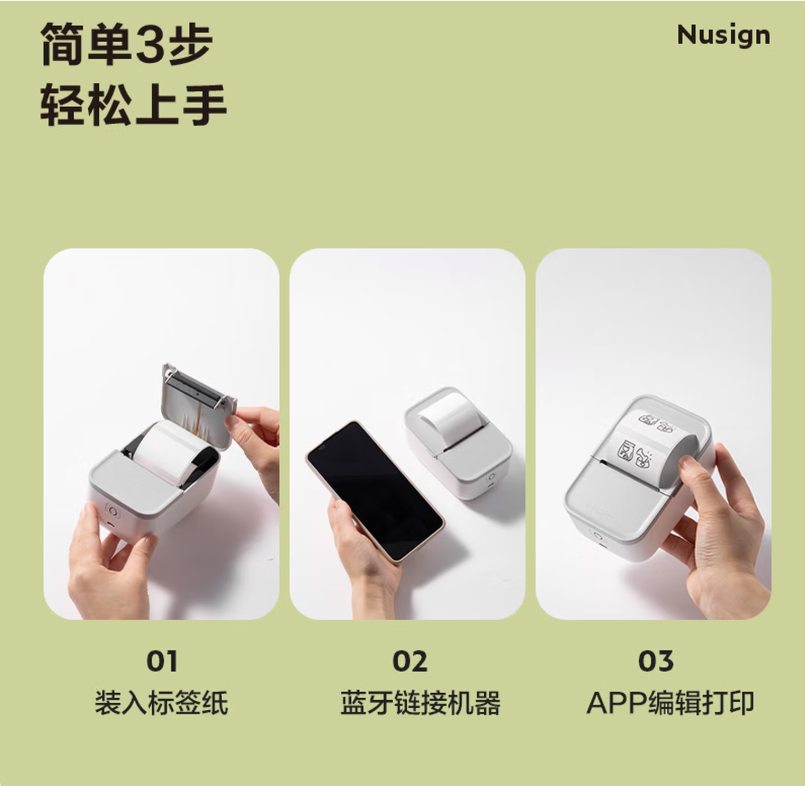 简单3步
轻松上手

Nusign

01
装入标签纸

02
蓝牙链接机器

03
APP编辑打印