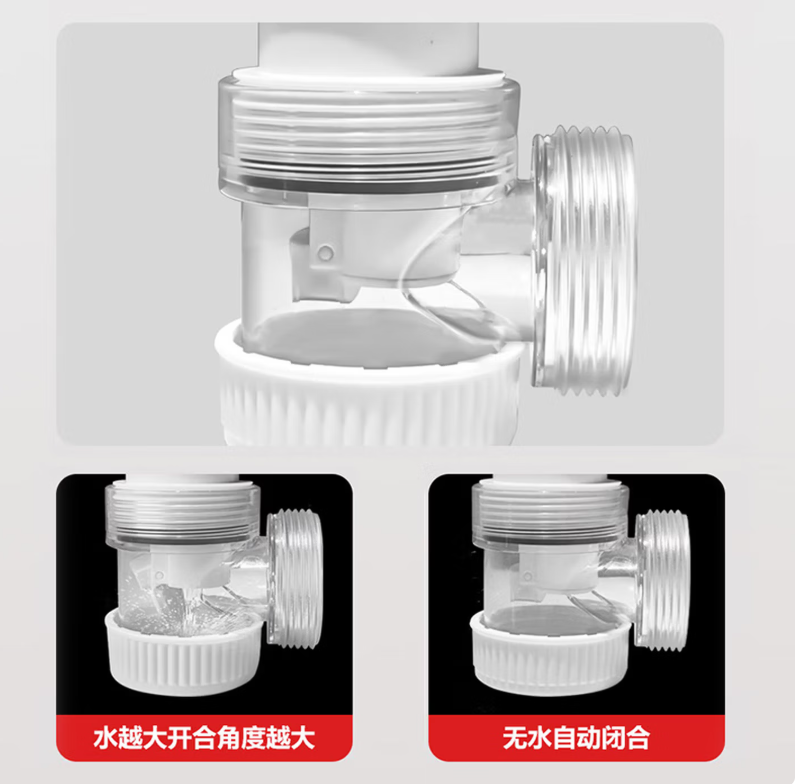 水越大开合角度越大

无水自动闭合