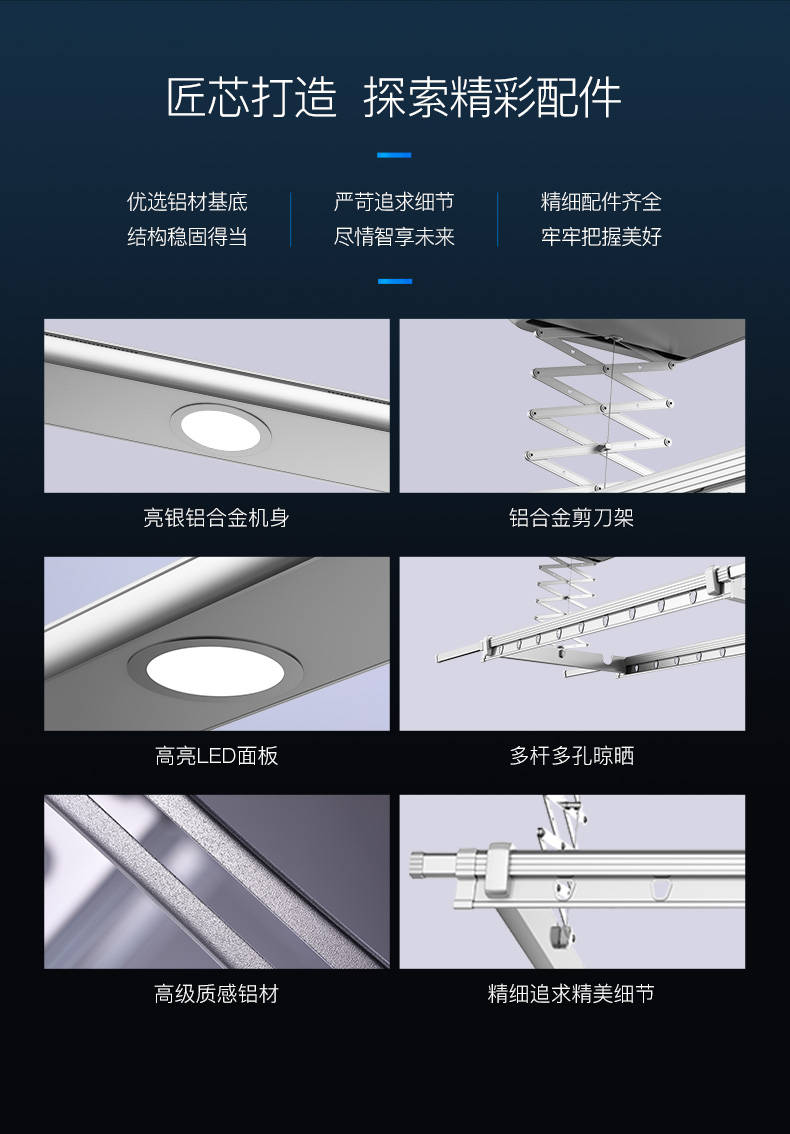 匠芯打造 探索精彩配件

优选铝材基底
结构稳固得当

严苛追求细节
尽情智享未来

精细配件齐全
牢牢把握美好

亮银铝合金机身

铝合金剪刀架

高亮LED面板

多杆多孔晾晒

高级质感铝材

精细追求精美细节