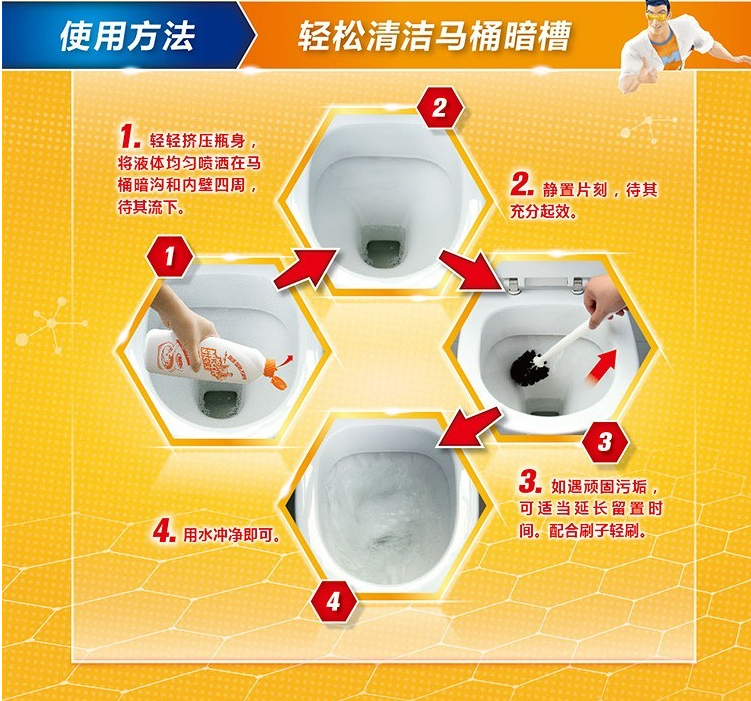 使用方法　轻松清洁马桶暗槽

1. 轻轻挤压瓶身，将液体均匀喷洒在马桶暗沟和内壁四周，待其流下。

2

2. 静置片刻，待其充分起效。

1

3

3. 如遇顽固污垢，可适当延长留置时间。配合刷子轻刷。

4. 用水冲净即可。

4