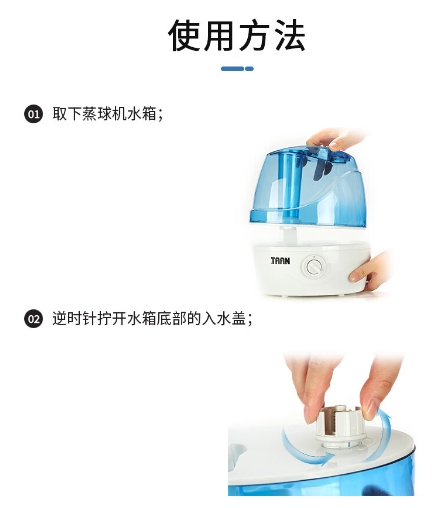 使用方法

01 取下蒸球机水箱；

TAAN

02 逆时针拧开水箱底部的入水盖；